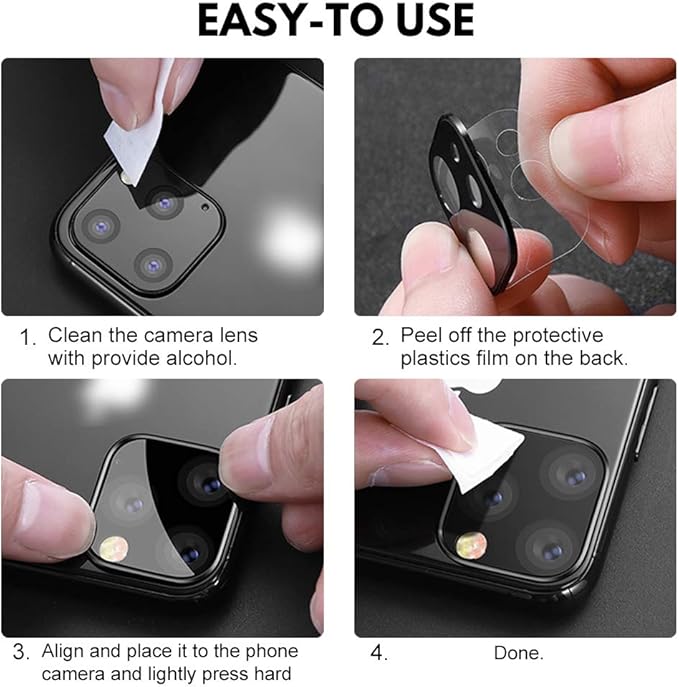 EASY-TO USE

1. Clean the camera lens with provide alcohol.

2. Peel off the protective plastics film on the back.

3. Align and place it to the phone camera and lightly press hard

4. Done.