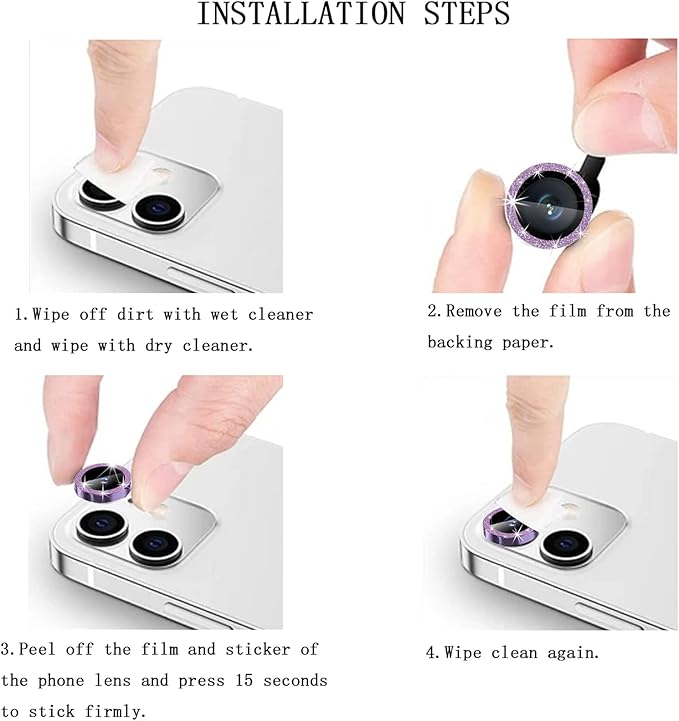 INSTALLATION STEPS

1.Wipe off dirt with wet cleaner and wipe with dry cleaner.

2.Remove the film from the backing paper.

3.Peel off the film and sticker of the phone lens and press 15 seconds to stick firmly.

4.Wipe clean again.